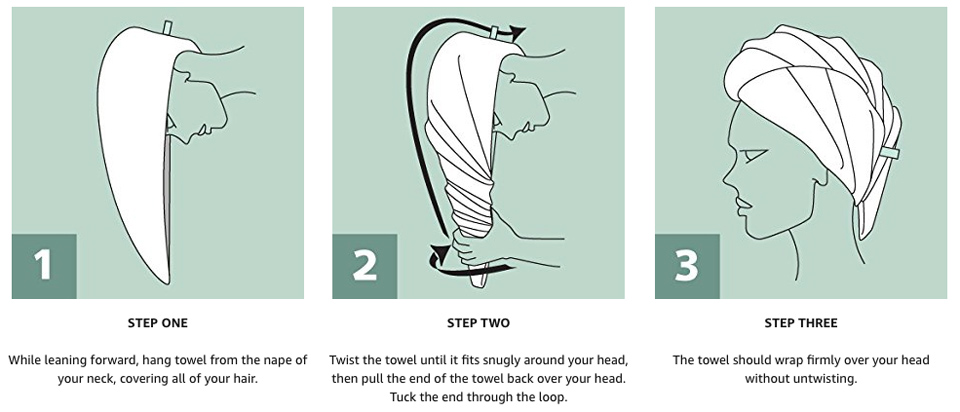 1

STEP ONE

While leaning forward, hang towel from the nape of your neck, covering all of your hair.

2

STEP TWO

Twist the towel until it fits snugly around your head, then pull the end of the towel back over your head. Tuck the end through the loop.

3

STEP THREE

The towel should wrap firmly over your head without untwisting.